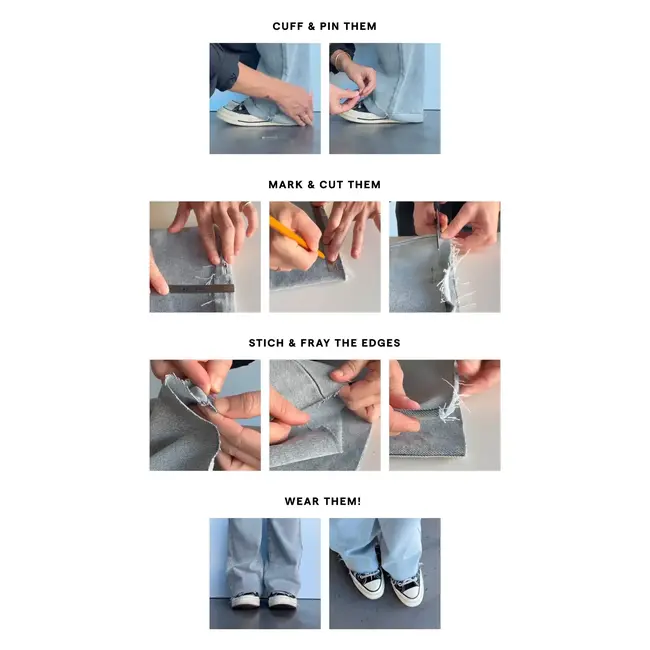 CUFF & PIN THEM

MARK & CUT THEM

STICH & FRAY THE EDGES

WEAR THEM!