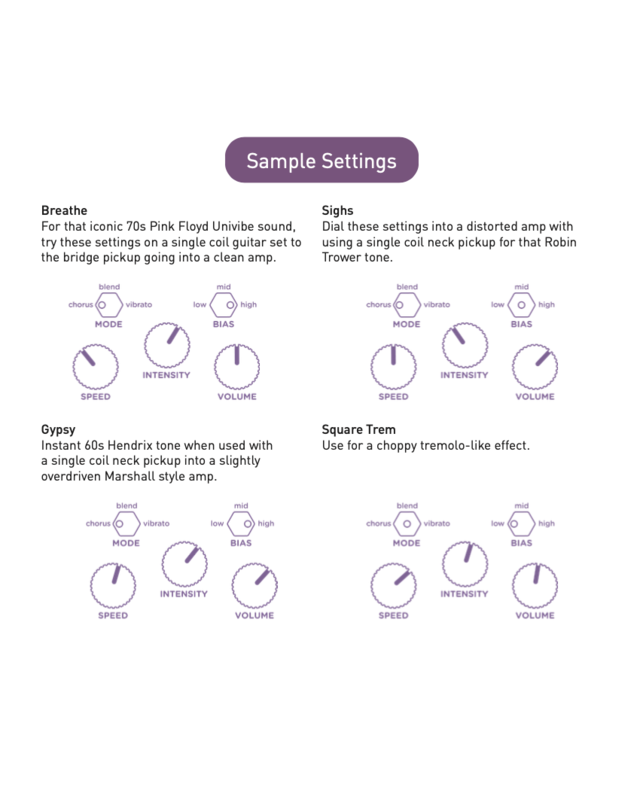 Sample Settings

Breathe
For that iconic 70s Pink Floyd Univibe sound, try these settings on a single coil guitar set to the bridge pickup going into a clean amp.

blend
chorus vibrato
MODE
mid
low high
BIAS
INTENSITY
SPEED
VOLUME

Sighs
Dial these settings into a distorted amp with using a single coil neck pickup for that Robin Trower tone.

blend
chorus vibrato
MODE
mid
low high
BIAS
INTENSITY
SPEED
VOLUME

Gypsy
Instant 60s Hendrix tone when used with a single coil neck pickup into a slightly overdriven Marshall style amp.

blend
chorus vibrato
MODE
mid
low high
BIAS
INTENSITY
SPEED
VOLUME

Square Trem
Use for a choppy tremolo-like effect.

blend
chorus vibrato
MODE
mid
low high
BIAS
INTENSITY
SPEED
VOLUME