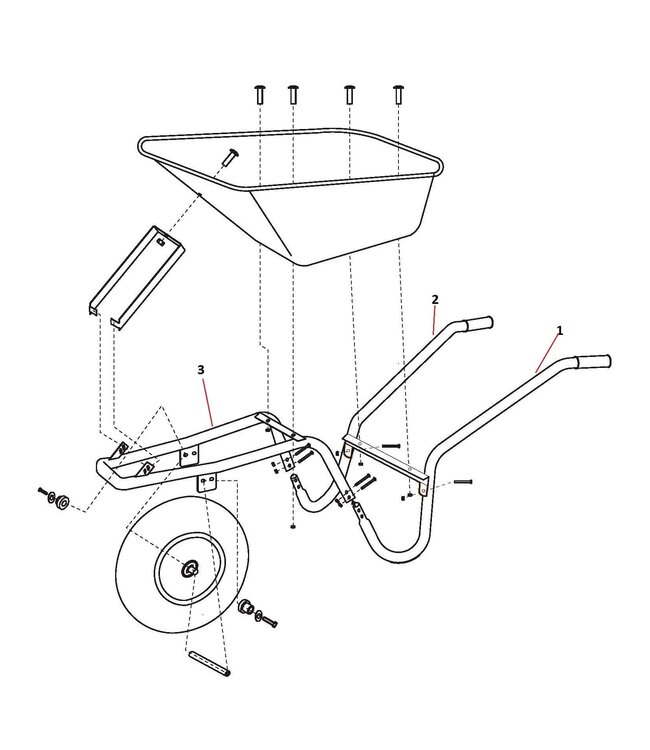 2

1

3