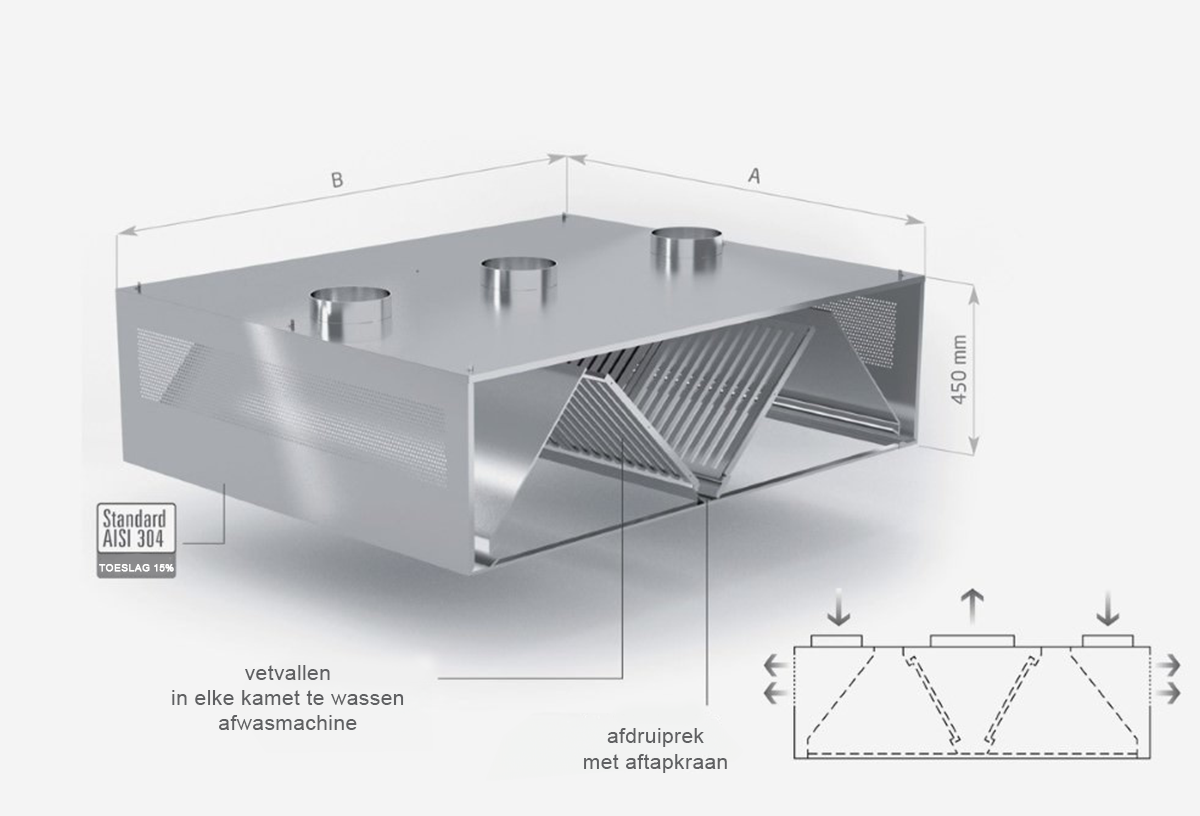 B

A

450 mm

Standard
AISI 304

TOESLAG 15%

vetvallen
in elke kamet te wassen
afwasmachine

afdruiprek
met aftapkraan