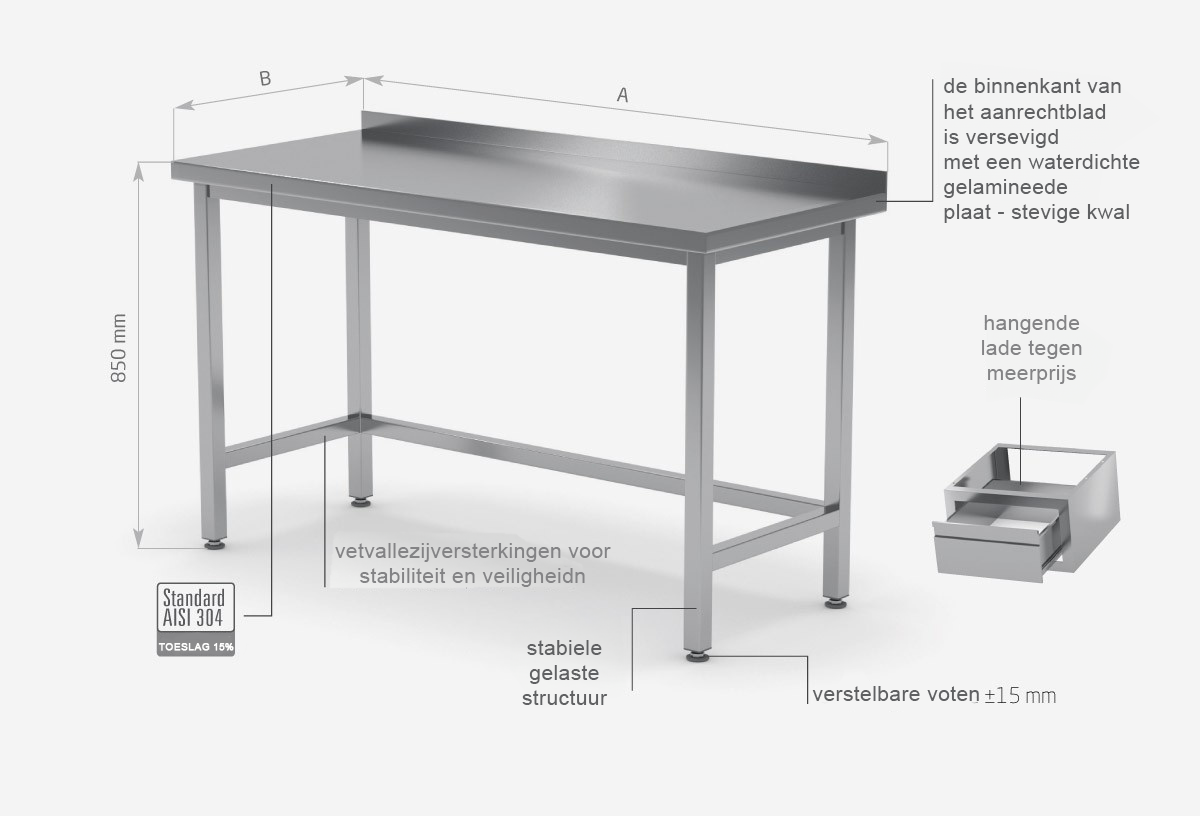 B

A

de binnenkant van het aanrechtblad is versevigd met een waterdichte gelamineede plaat - stevige kwal

850 mm

hangende lade tegen meerprijs

vetvallezijversterkingen voor stabiliteit en veiligheidn

Standard AISI 304

TOESLAG 15%

stabiele gelaste structuur

verstelbare voten ±15 mm