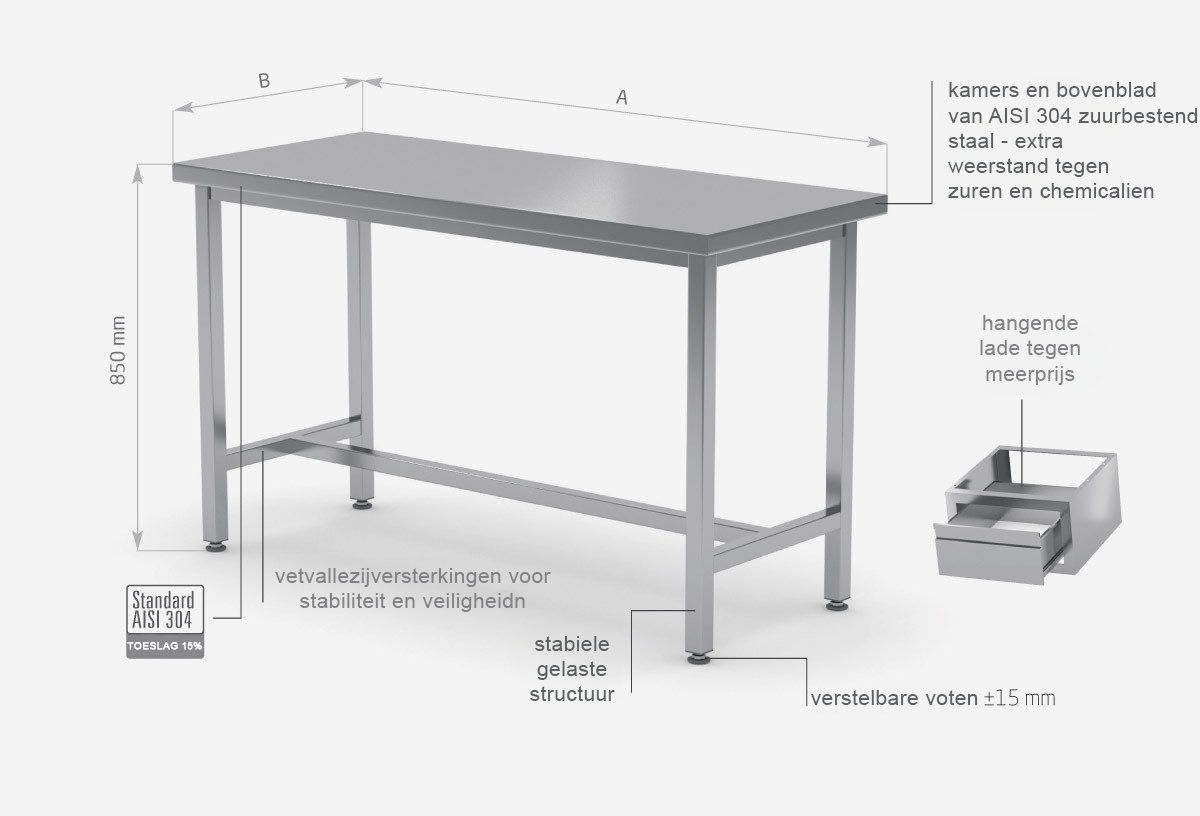 B

A

kamers en bovenblad van AISI 304 zuurbestend staal - extra weerstand tegen zuren en chemicalien

850 mm

hangende lade tegen meerprijs

Standard AISI 304

TOESLAG 15%

vetvallezijversterkingen voor stabiliteit en veiligheidn

stabiele gelaste structuur

verstelbare voten ±15 mm