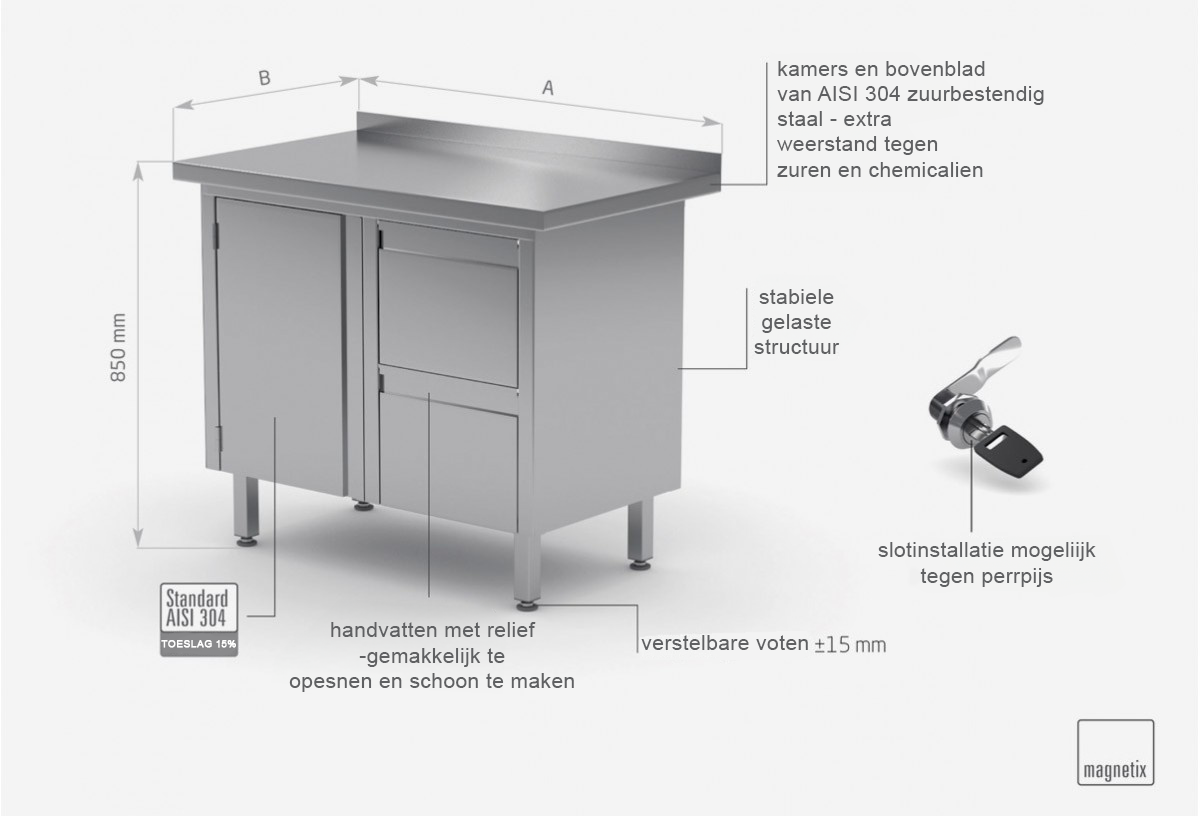 B

A

kamers en bovenblad van AISI 304 zuurbestendig staal - extra weerstand tegen zuren en chemicalien

850 mm

stabiele gelaste structuur

slotinstallatie mogeliijk tegen perrpijs

Standard AISI 304

TOESLAG 15%

handvatten met relief -gemakkelijk te opesnen en schoon te maken

verstelbare voten ±15 mm

magnetix