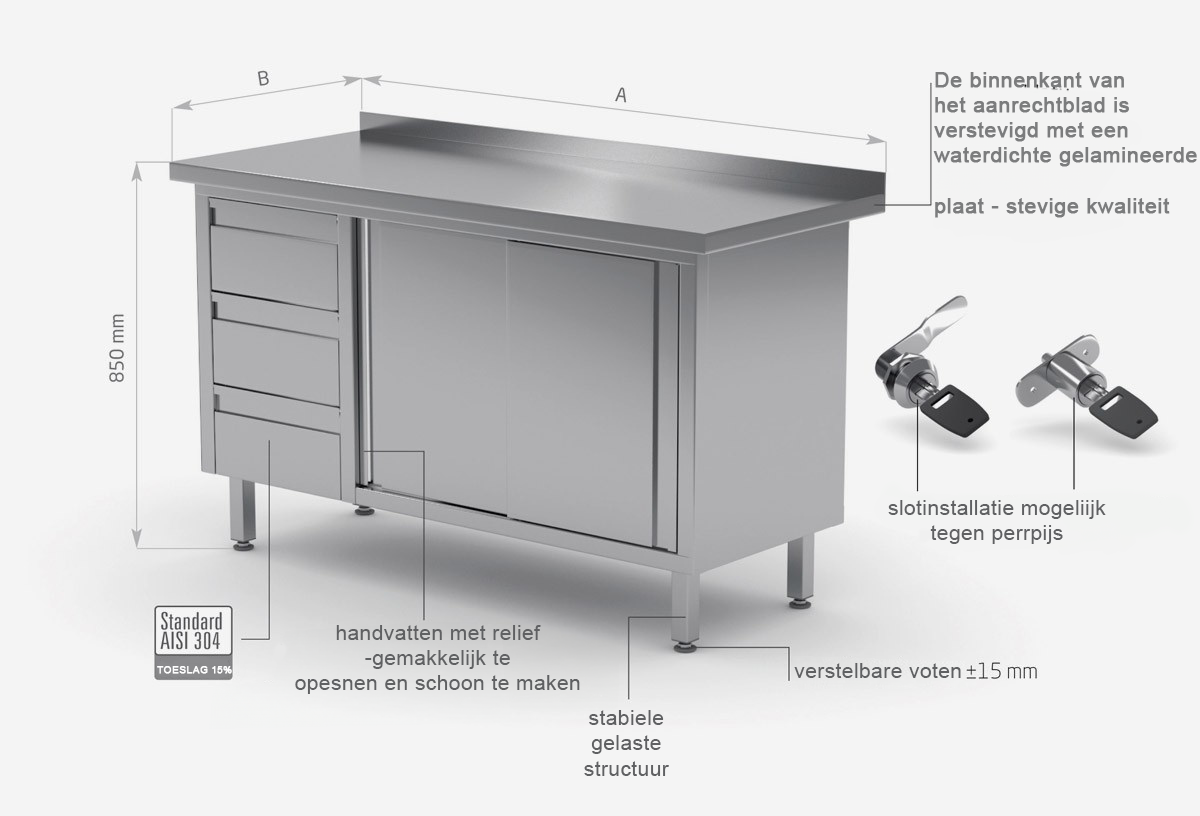 B

A

De binnenkant van het aanrechtblad is verstevigd met een waterdichte gelamineerde

plaat - stevige kwaliteit

850 mm

slotinstallatie mogeliijk tegen perrpijs

Standard AISI 304

TOESLAG 15%

handvatten met relief -gemakkelijk te opesnen en schoon te maken

verstelbare voten ±15 mm

stabiele gelaste structuur