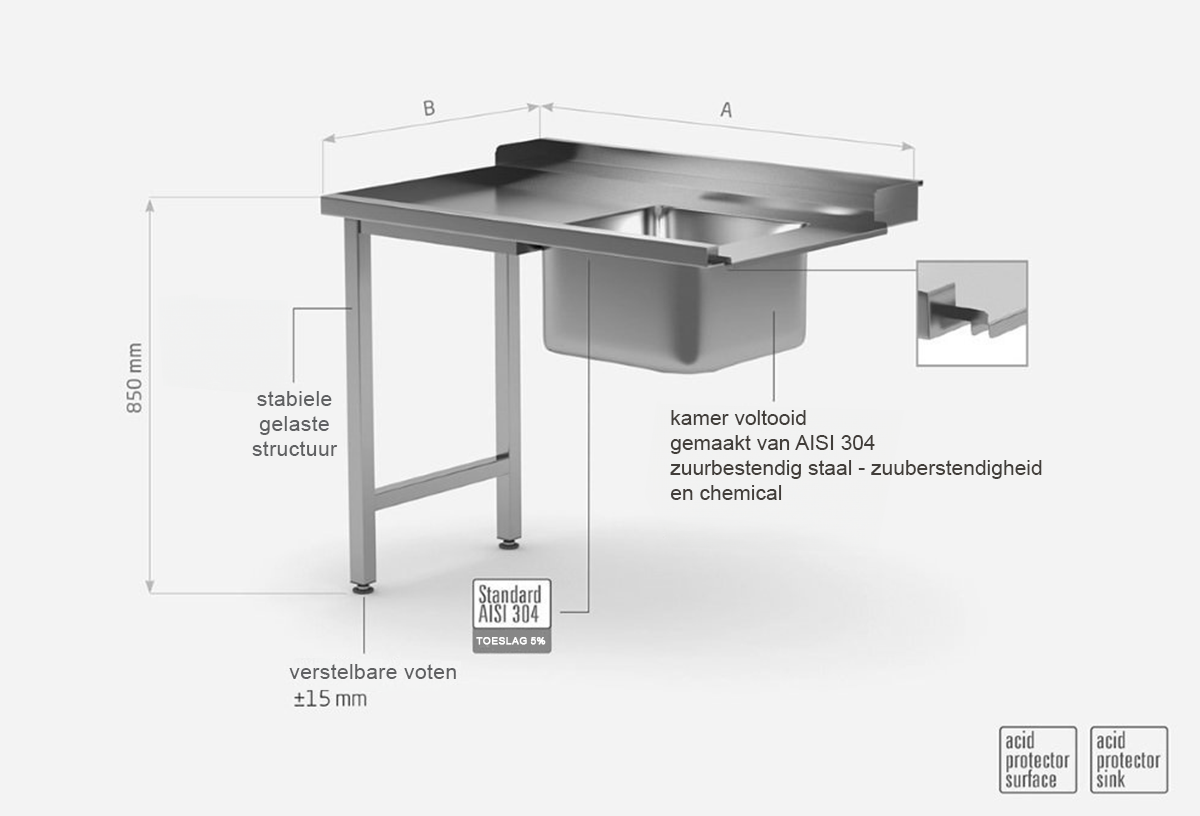 B

A

850 mm

stabiele gelaste structuur

kamer voltooid
gemaakt van AISI 304
zuurbestendig staal - zuuberstendigheid
en chemical

Standard AISI 304
TOESLAG 5%

verstelbare voten
±15 mm

acid protector surface

acid protector sink