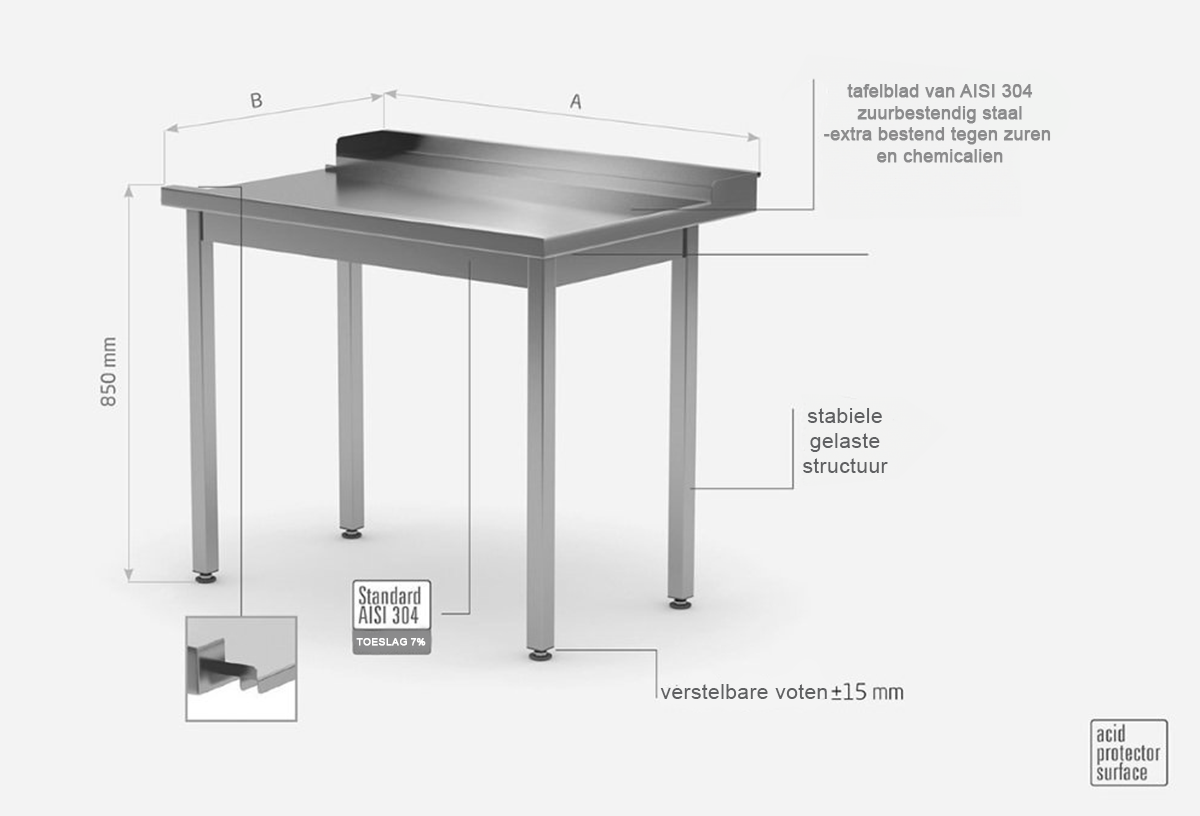 B

A

tafelblad van AISI 304
zuurbestendig staal
-extra bestend tegen zuren
en chemicalien

850 mm

stabiele
gelaste
structuur

Standard
AISI 304
TOESLAG 7%

verstelbare voten ±15 mm

acid
protector
surface