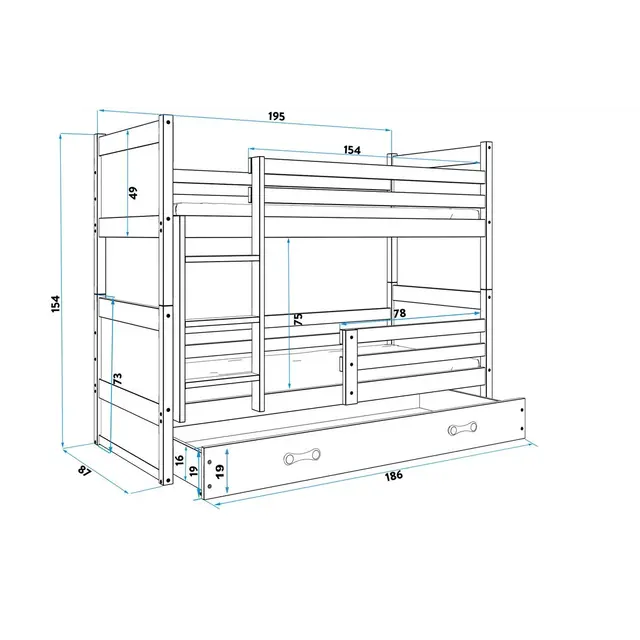 195
154
49
154
75
78
73
87
16
19
19
186