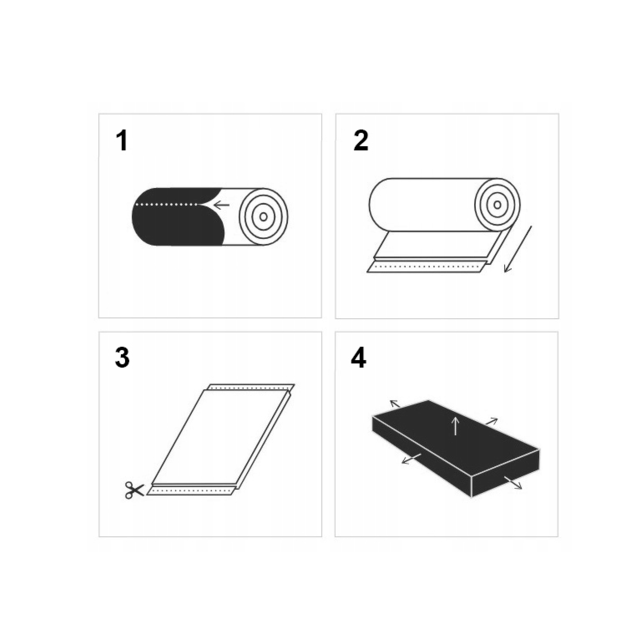 1

2

3

4