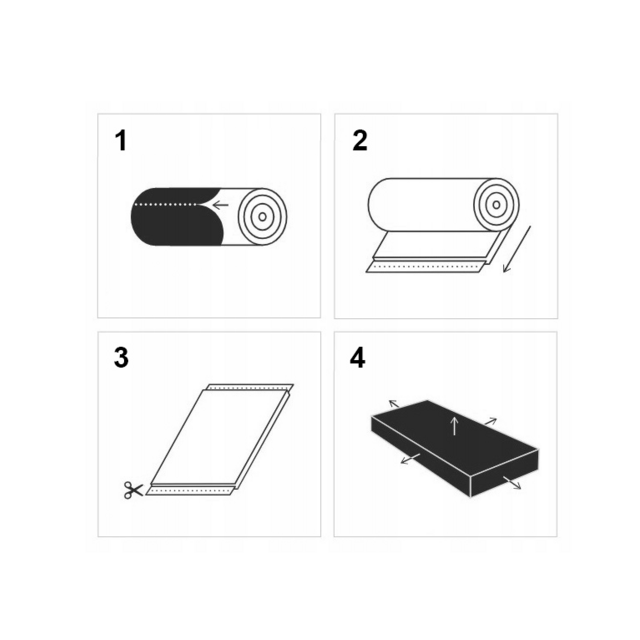 1

2

3

4