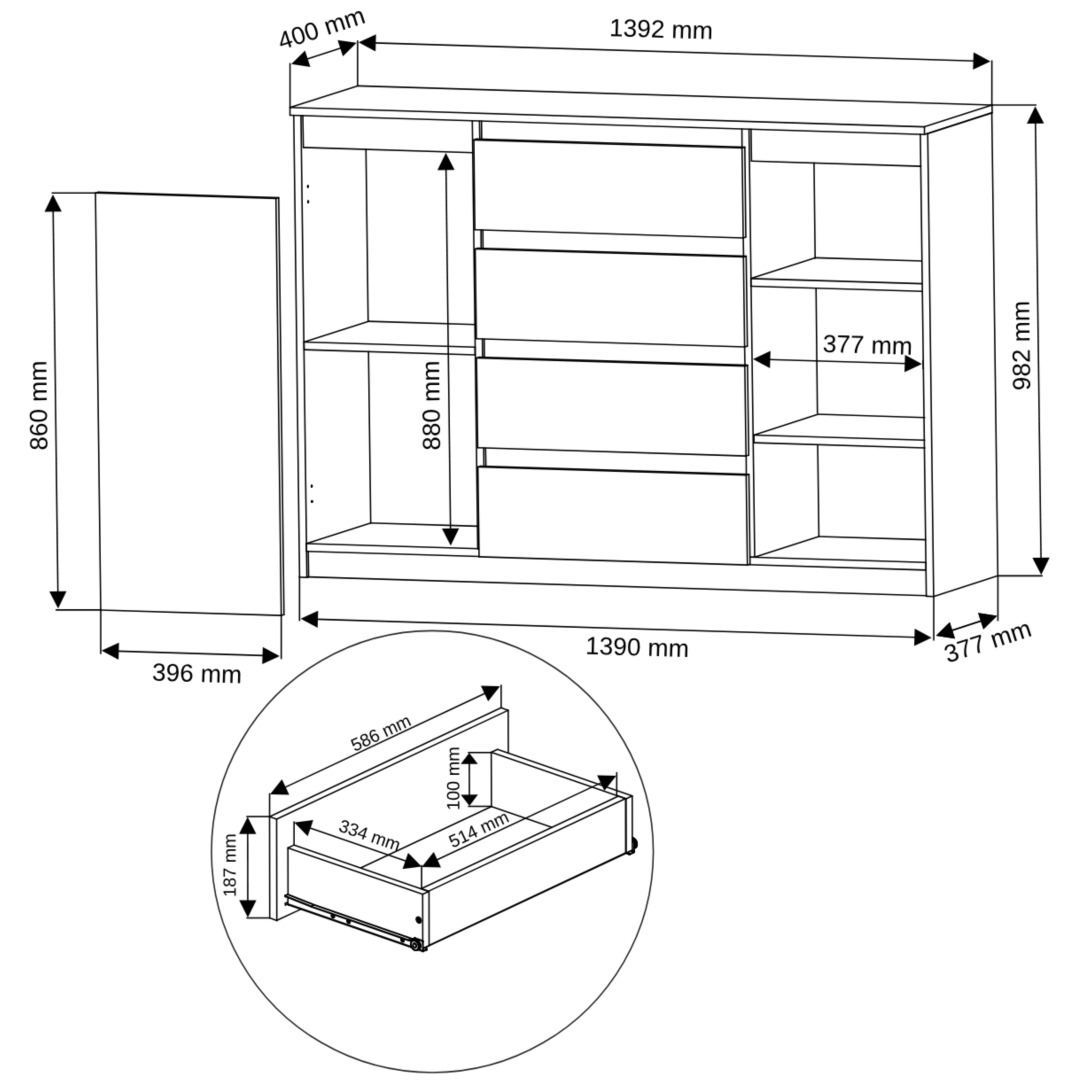 400 mm
1392 mm
860 mm
880 mm
377 mm
982 mm
396 mm
1390 mm
377 mm
586 mm
100 mm
334 mm
514 mm
187 mm