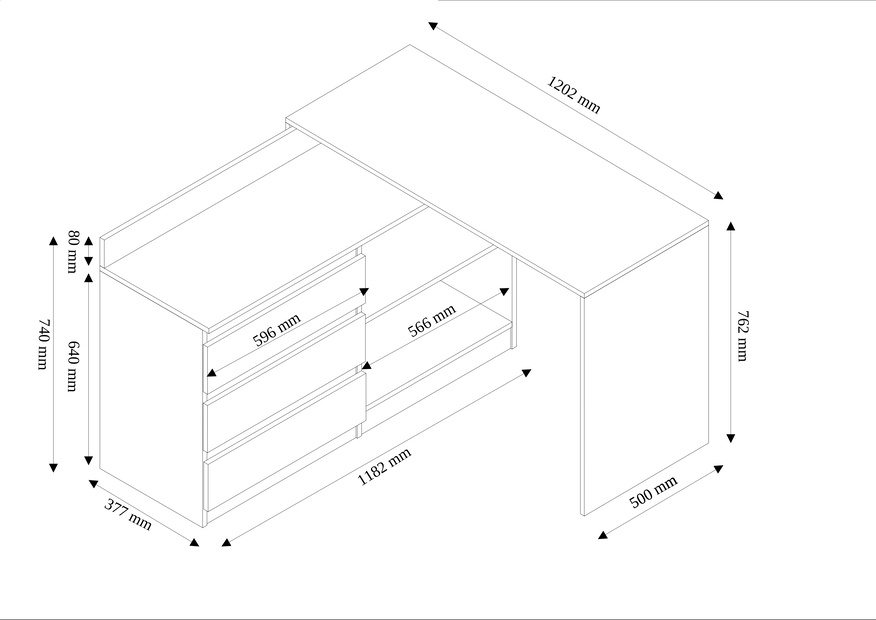 1202 mm
80 mm
740 mm
640 mm
596 mm
566 mm
762 mm
1182 mm
377 mm
500 mm