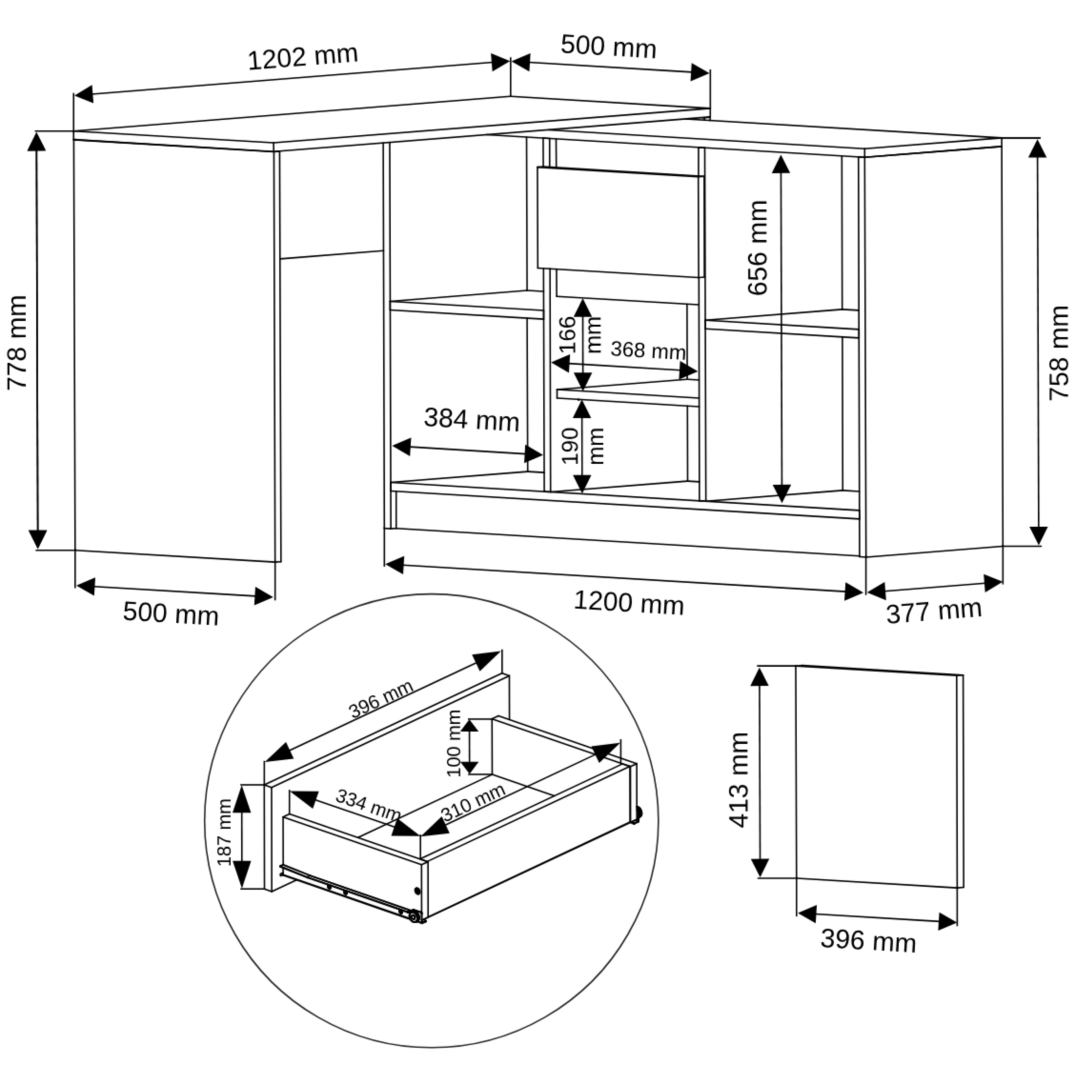 1202 mm
500 mm
778 mm
656 mm
758 mm
166 mm
368 mm
384 mm
190 mm
500 mm
1200 mm
377 mm
396 mm
100 mm
334 mm
310 mm
187 mm
413 mm
396 mm