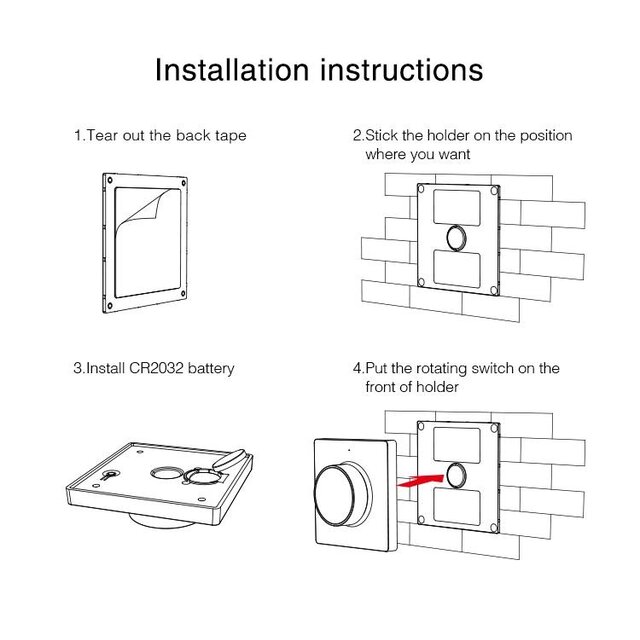 Installation instructions

1.Tear out the back tape

2.Stick the holder on the position where you want

3.Install CR2032 battery

4.Put the rotating switch on the front of holder