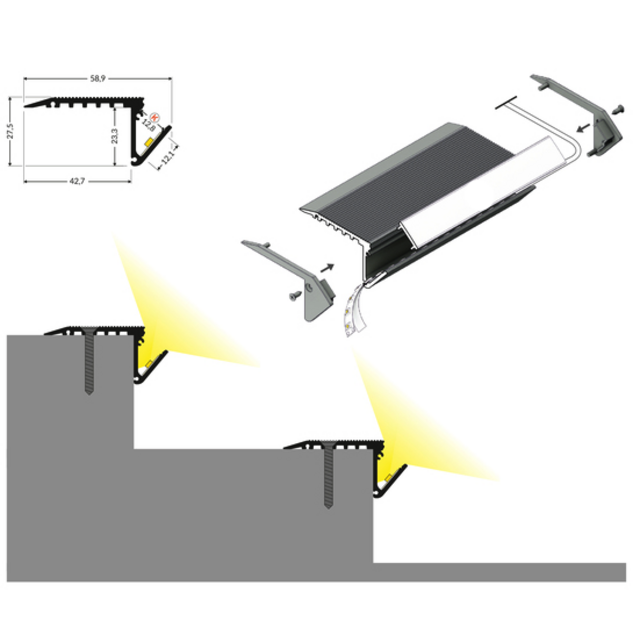 58,9
27,5
23,3
12,8
12,1
42,7