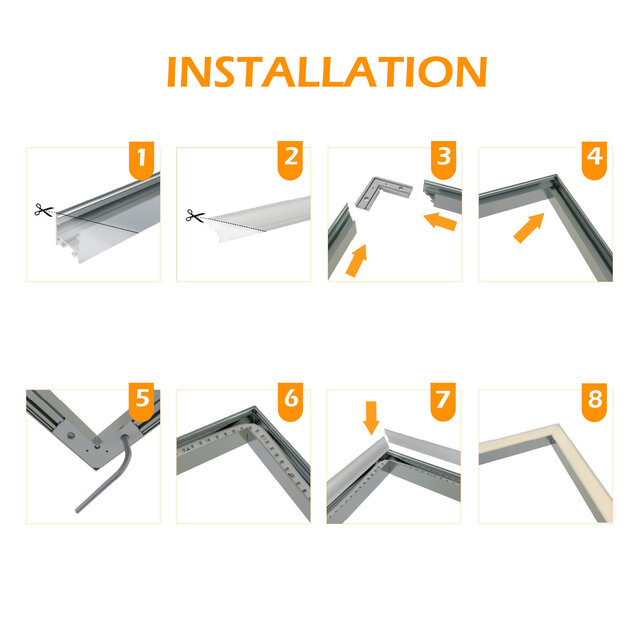 INSTALLATION

1

2

3

4

5

6

7

8