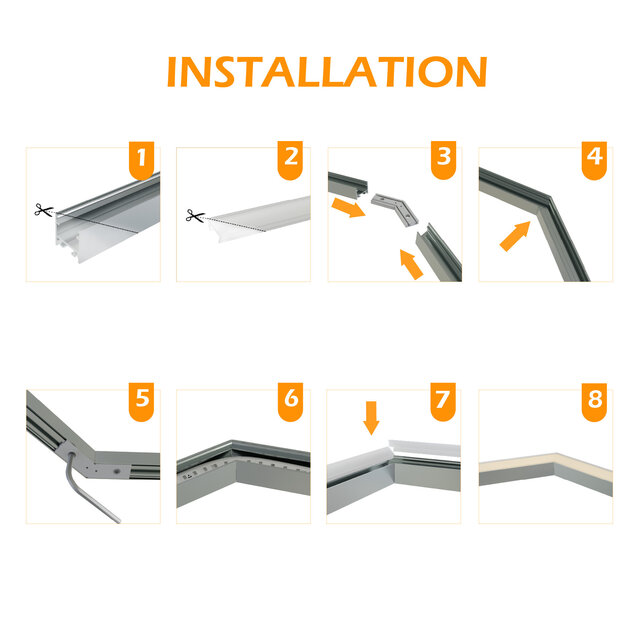 INSTALLATION

1

2

3

4

5

6

7

8