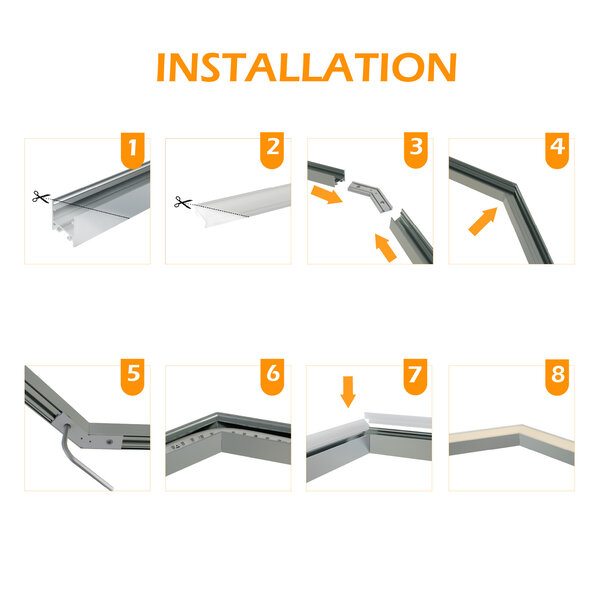 INSTALLATION

1

2

3

4

5

6

7

8