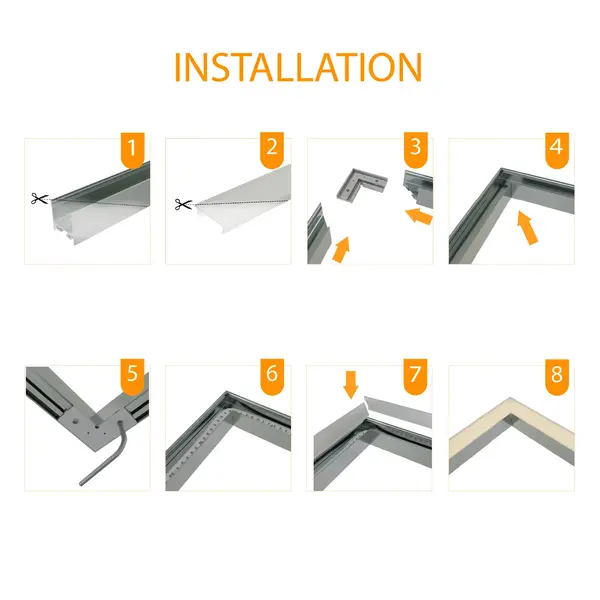 INSTALLATION

1

2

3

4

5

6

7

8