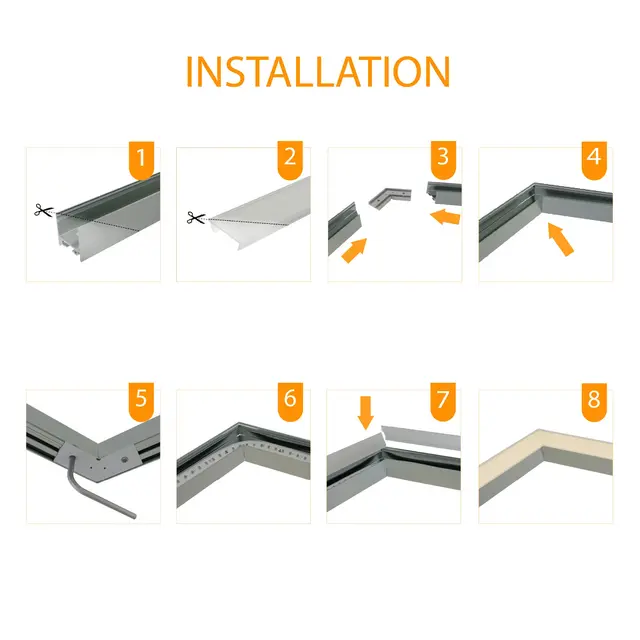 INSTALLATION

1

2

3

4

5

6

7

8