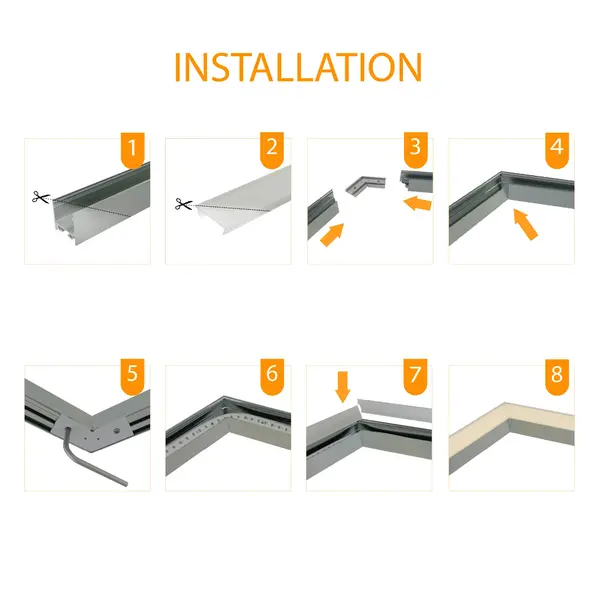 INSTALLATION

1

2

3

4

5

6

7

8