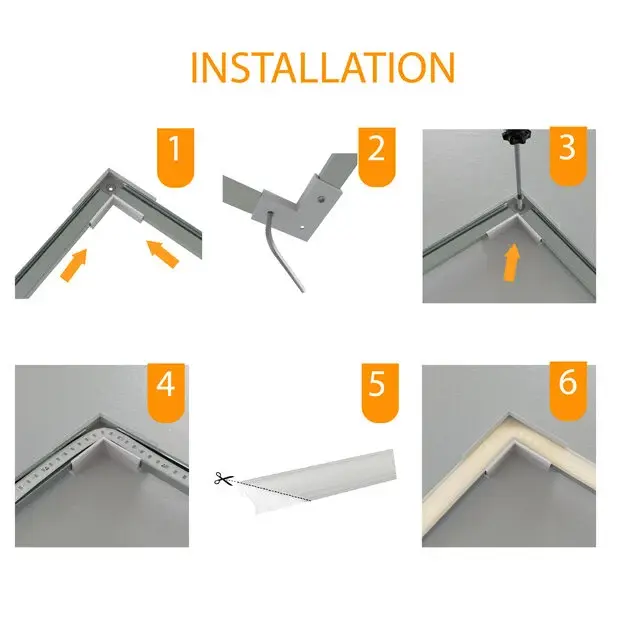 INSTALLATION

1

2

3

4

5

6