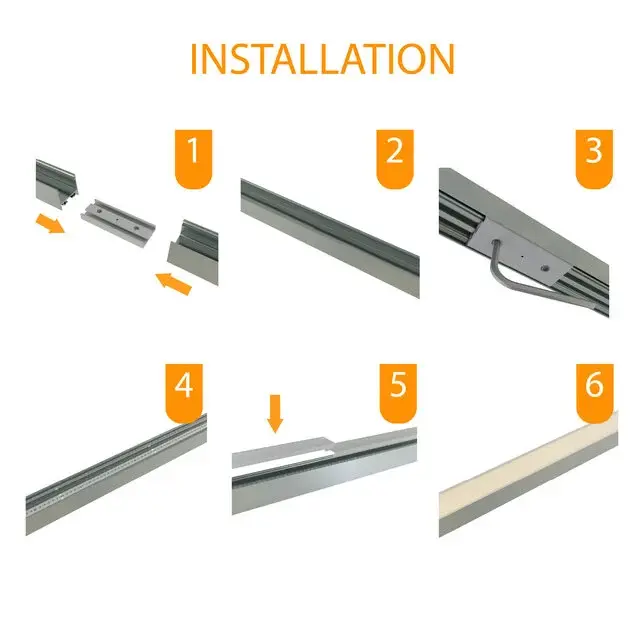 INSTALLATION

1

2

3

4

5

6