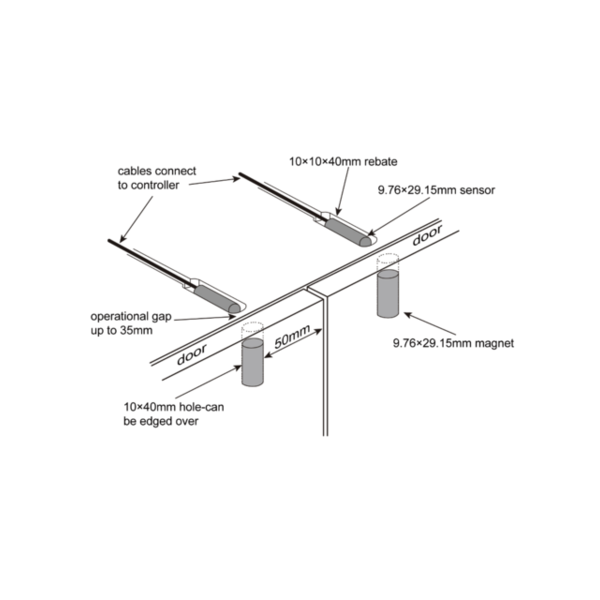 cables connect to controller

10×10×40mm rebate

9.76×29.15mm sensor

door

operational gap up to 35mm

door

50mm

9.76×29.15mm magnet

10×40mm hole-can be edged over