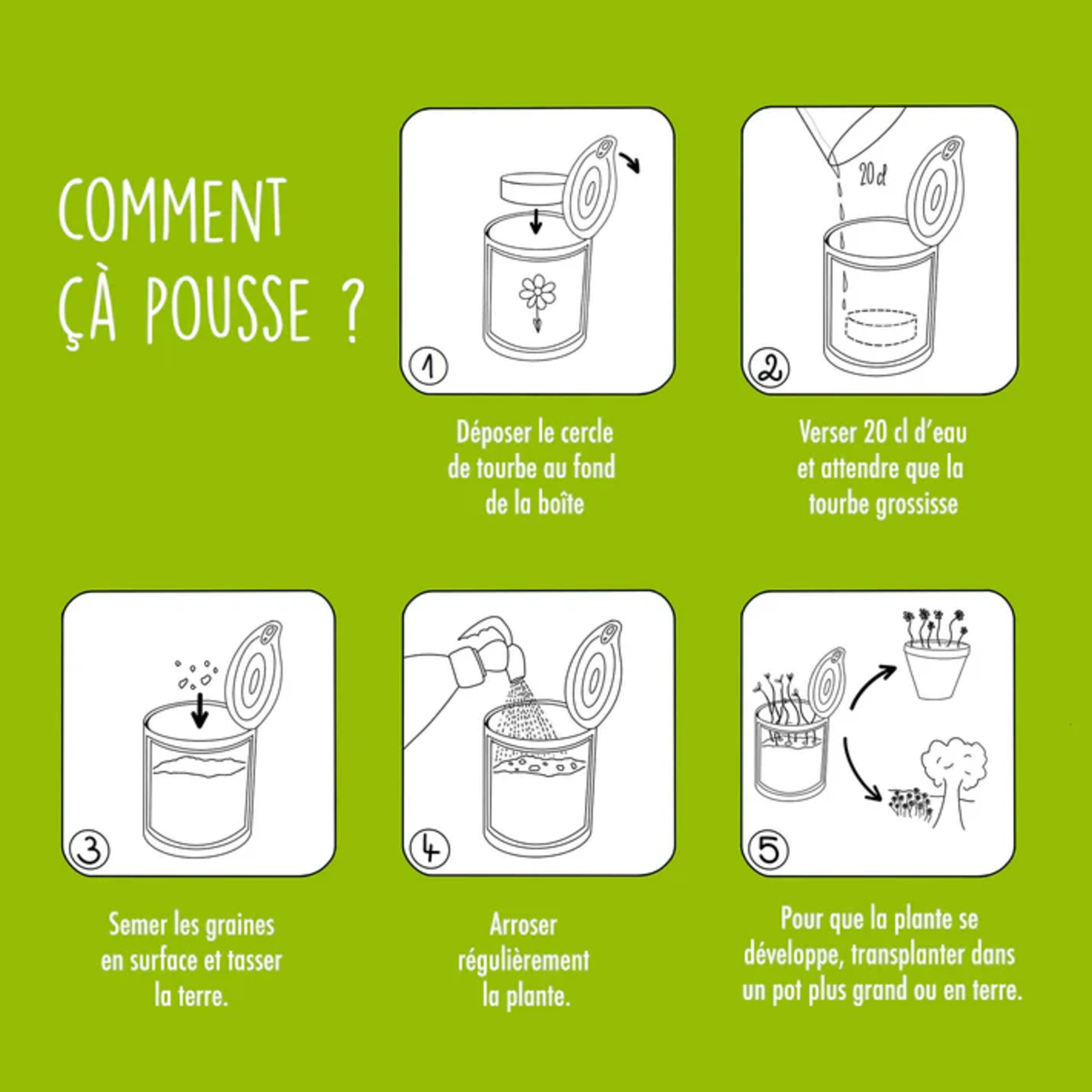 COMMENT ÇÀ POUSSE ?

1

Déposer le cercle de tourbe au fond de la boîte

20 cl

2

Verser 20 cl d'eau et attendre que la tourbe grossisse

3

Semer les graines en surface et tasser la terre.

4

Arroser régulièrement la plante.

5

Pour que la plante se développe, transplanter dans un pot plus grand ou en terre.