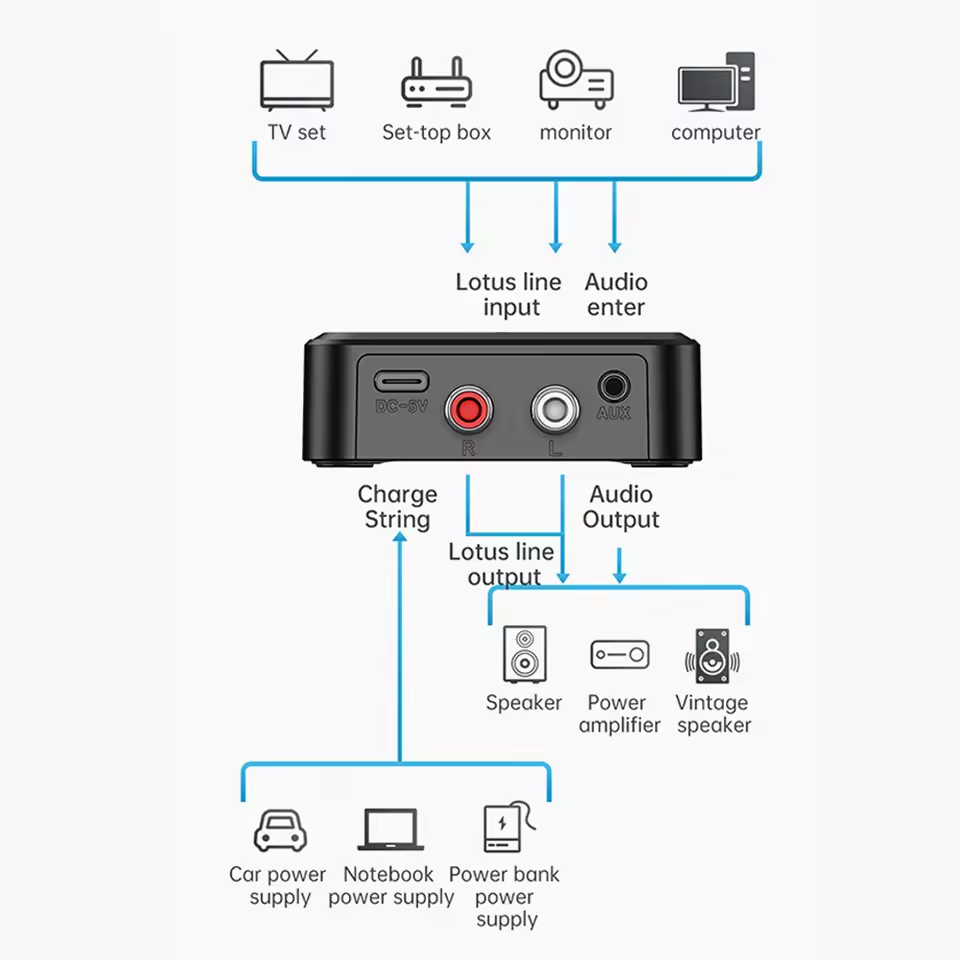 TV set
Set-top box
monitor
computer

Lotus line input
Audio enter

DC-5V
R
L
AUX

Charge String

Audio Output

Lotus line output

Speaker
Power amplifier
Vintage speaker

Car power supply
Notebook power supply
Power bank power supply