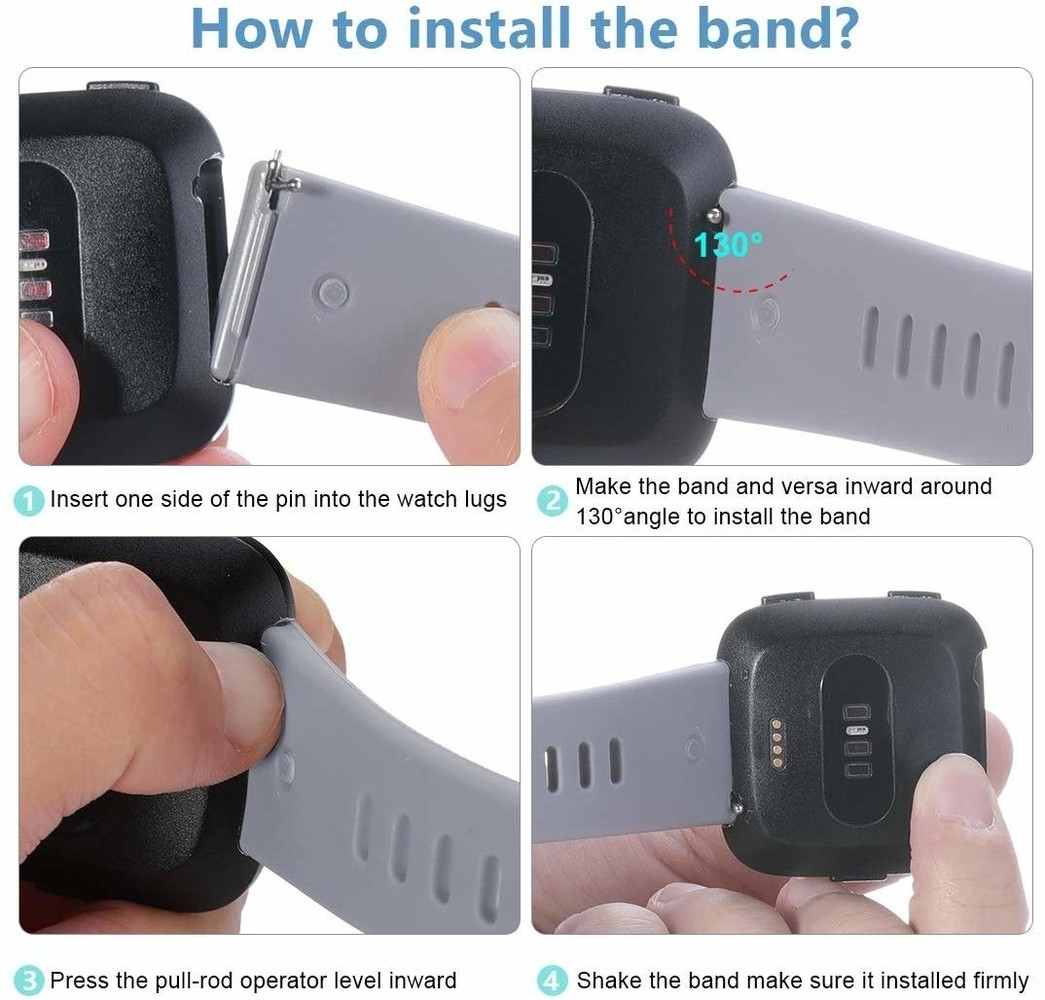 How to install the band?

130°

1 Insert one side of the pin into the watch lugs

2 Make the band and versa inward around 130°angle to install the band

3 Press the pull-rod operator level inward

4 Shake the band make sure it installed firmly