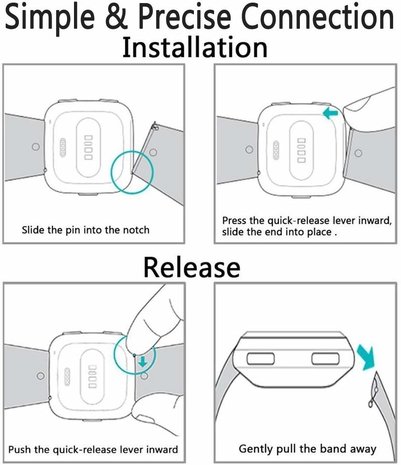 Simple & Precise Connection

Installation

Slide the pin into the notch

Press the quick-release lever inward, slide the end into place .

Release

Push the quick-release lever inward

Gently pull the band away