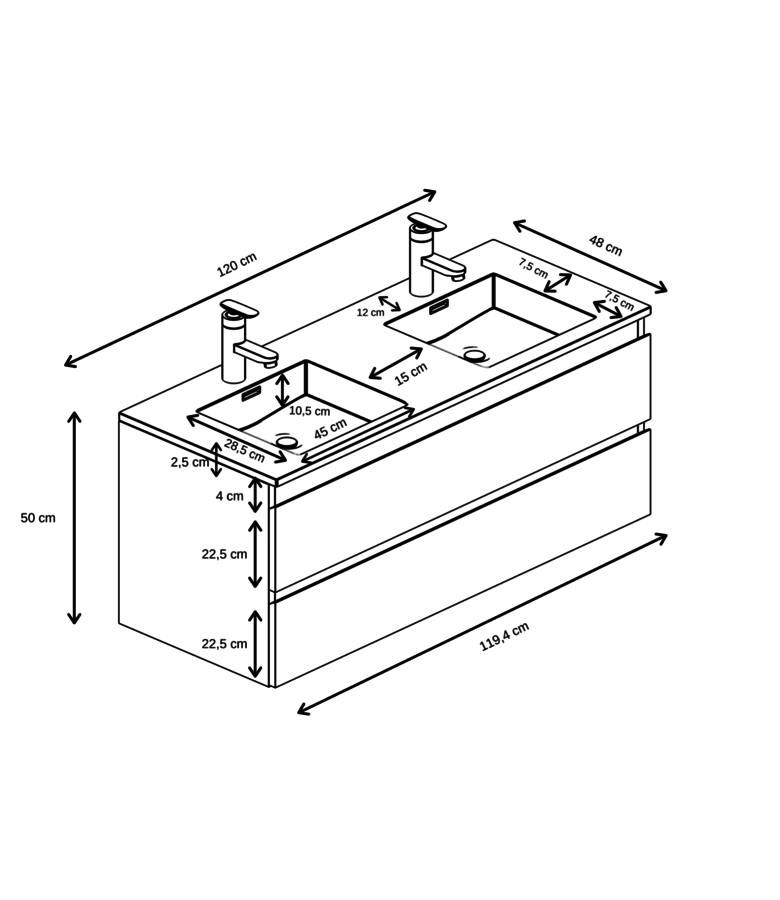 120 cm

48 cm

7,5 cm

7,5 cm

12 cm

15 cm

10,5 cm

45 cm

28,5 cm

2,5 cm

4 cm

50 cm

22,5 cm

22,5 cm

119,4 cm