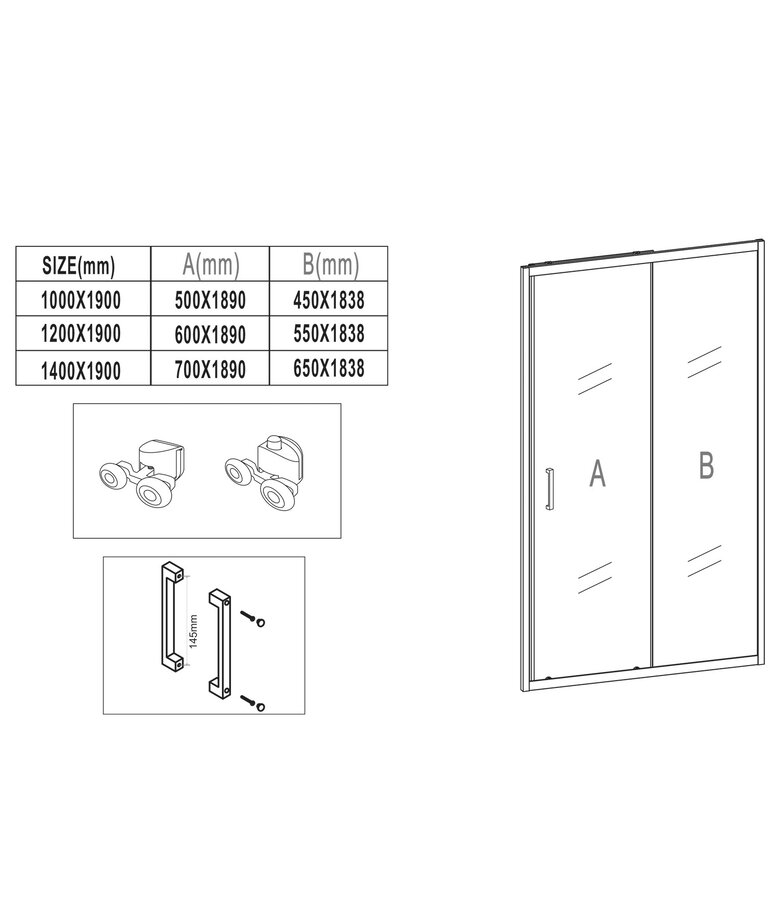 | SIZE(mm) | A(mm) | B(mm) |
|---|---|---|
| 1000X1900 | 500X1890 | 450X1838 |
| 1200X1900 | 600X1890 | 550X1838 |
| 1400X1900 | 700X1890 | 650X1838 |

145mm

A

B