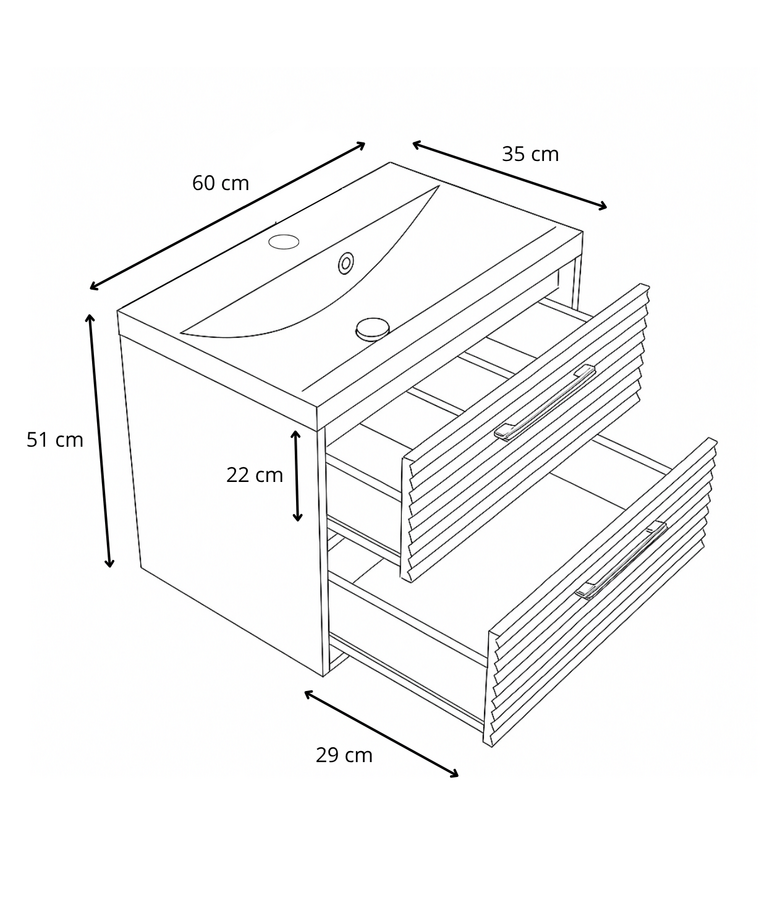 60 cm

35 cm

51 cm

22 cm

29 cm