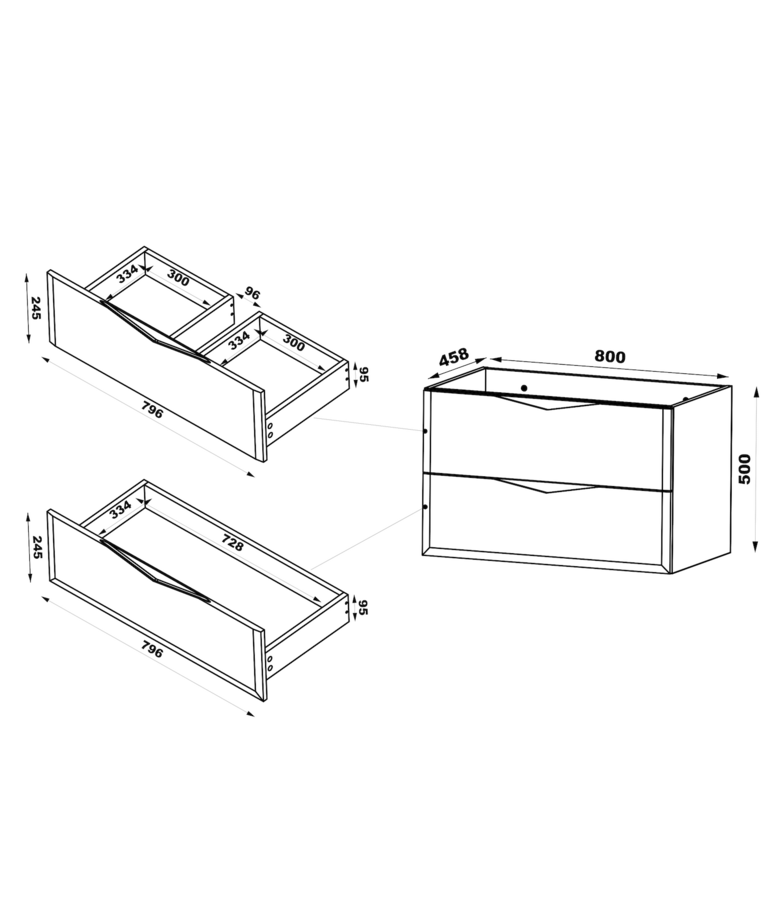 245
334
300
96
334
300
95
796
458
800
500
245
334
728
95
796