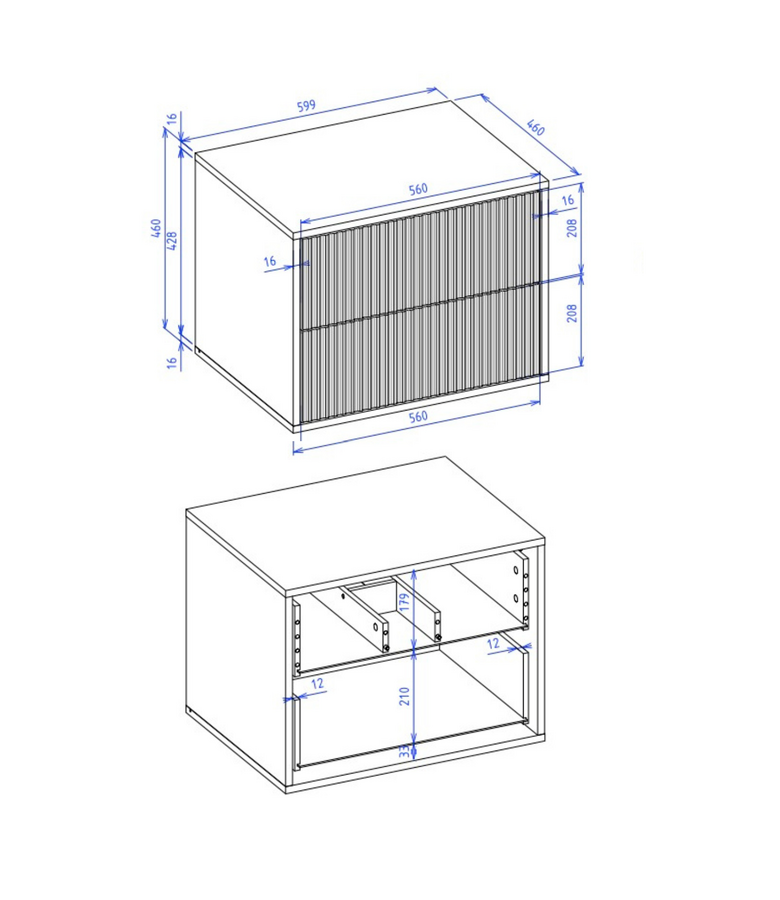 599
460
16
460
428
16
560
16
16
208
208
560

179
12
12
210
33