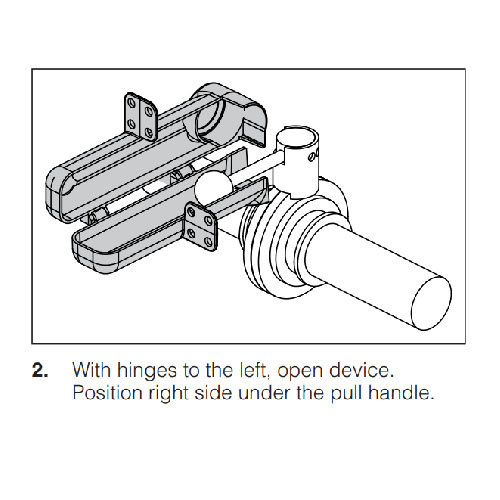 2. With hinges to the left, open device. Position right side under the pull handle.