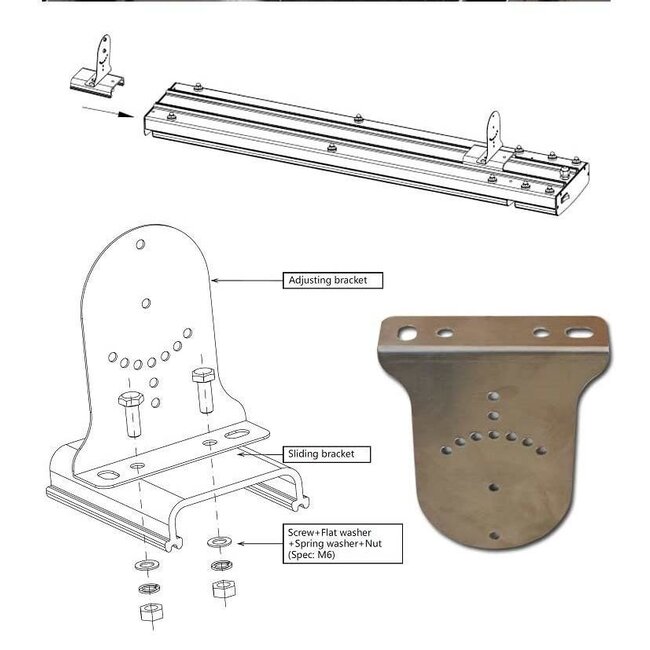 Adjusting bracket

Sliding bracket

Screw+Flat washer
+Spring washer+Nut
(Spec: M6)