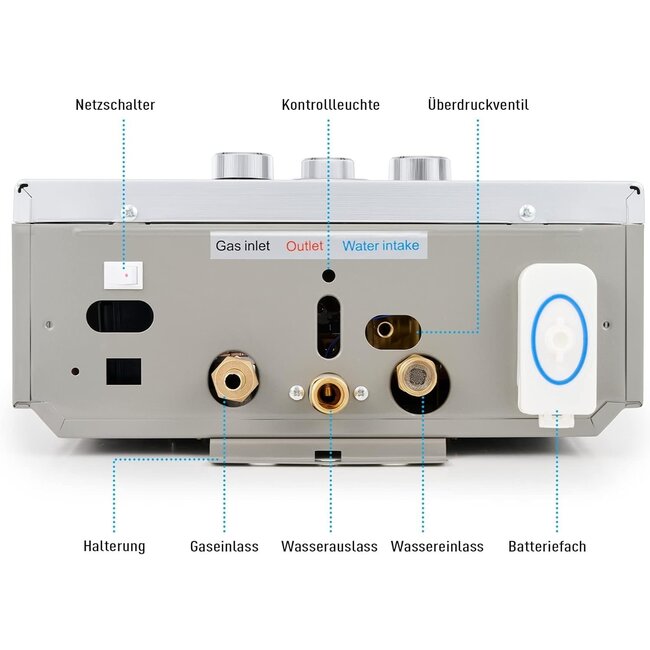 Netzschalter

Kontrollleuchte

Überdruckventil

Gas inlet Outlet Water intake

Halterung

Gaseinlass

Wasserauslass

Wassereinlass

Batteriefach