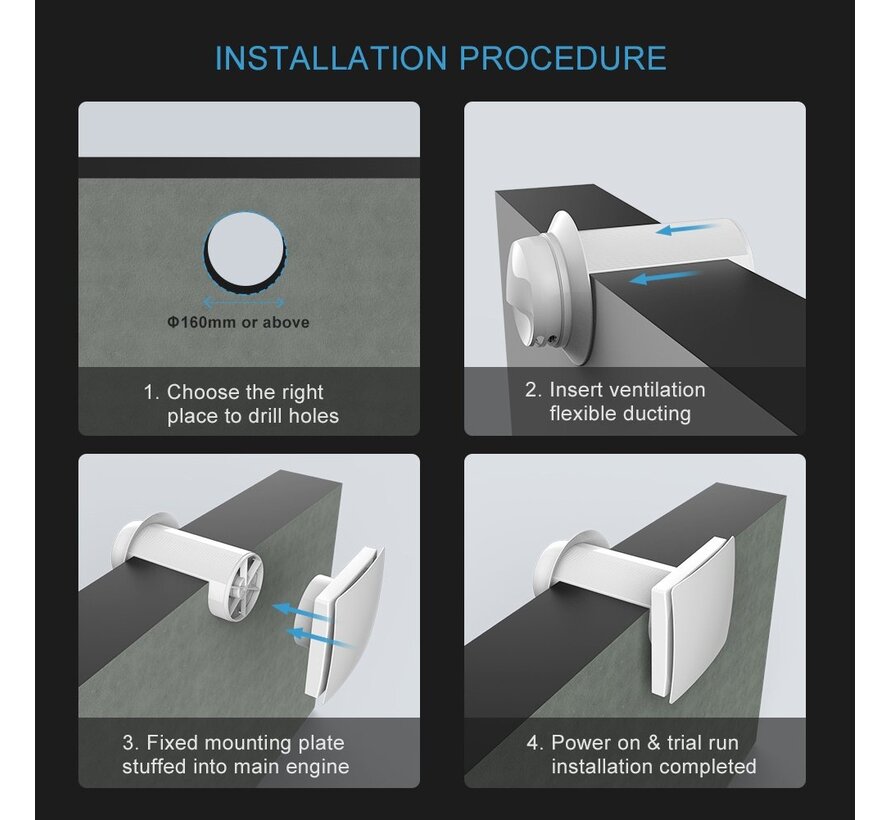 INSTALLATION PROCEDURE

Φ160mm or above

1. Choose the right place to drill holes

2. Insert ventilation flexible ducting

3. Fixed mounting plate stuffed into main engine

4. Power on & trial run installation completed