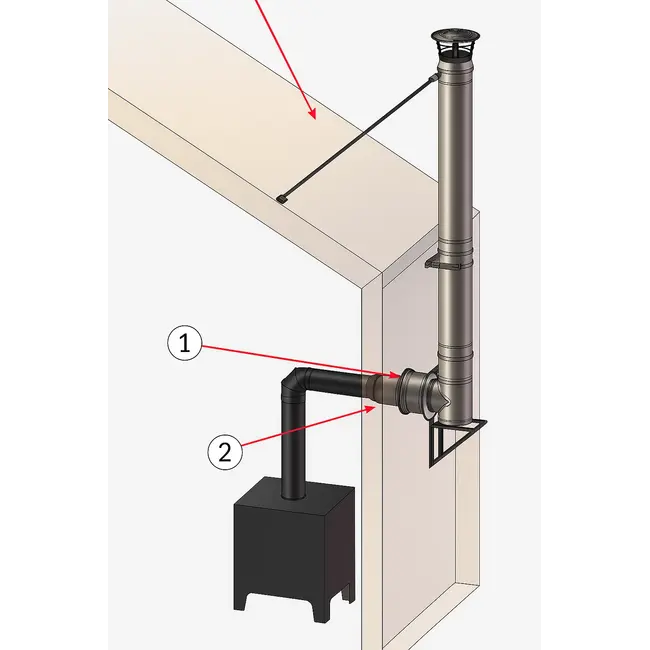 1

2