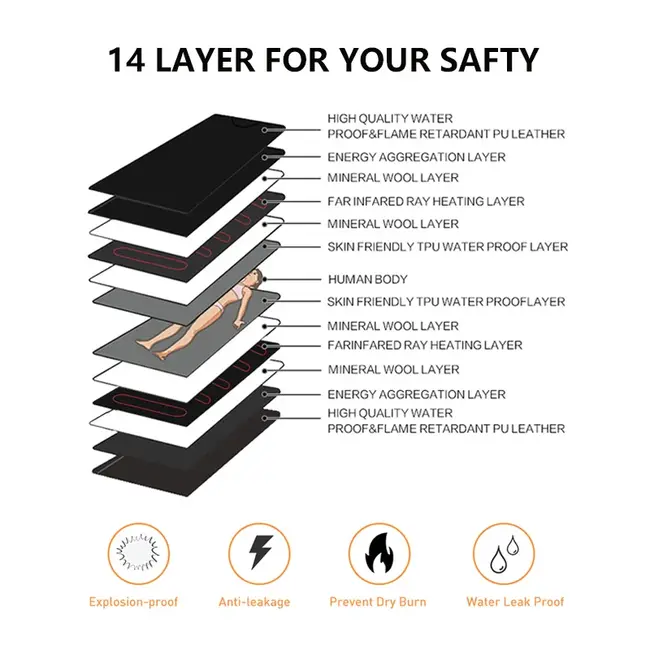 14 LAYER FOR YOUR SAFTY

HIGH QUALITY WATER PROOF&FLAME RETARDANT PU LEATHER

ENERGY AGGREGATION LAYER

MINERAL WOOL LAYER

FAR INFARED RAY HEATING LAYER

MINERAL WOOL LAYER

SKIN FRIENDLY TPU WATER PROOF LAYER

HUMAN BODY

SKIN FRIENDLY TPU WATER PROOFLAYER

MINERAL WOOL LAYER

FARINFARED RAY HEATING LAYER

MINERAL WOOL LAYER

ENERGY AGGREGATION LAYER

HIGH QUALITY WATER PROOF&FLAME RETARDANT PU LEATHER

Explosion-proof

Anti-leakage

Prevent Dry Burn

Water Leak Proof