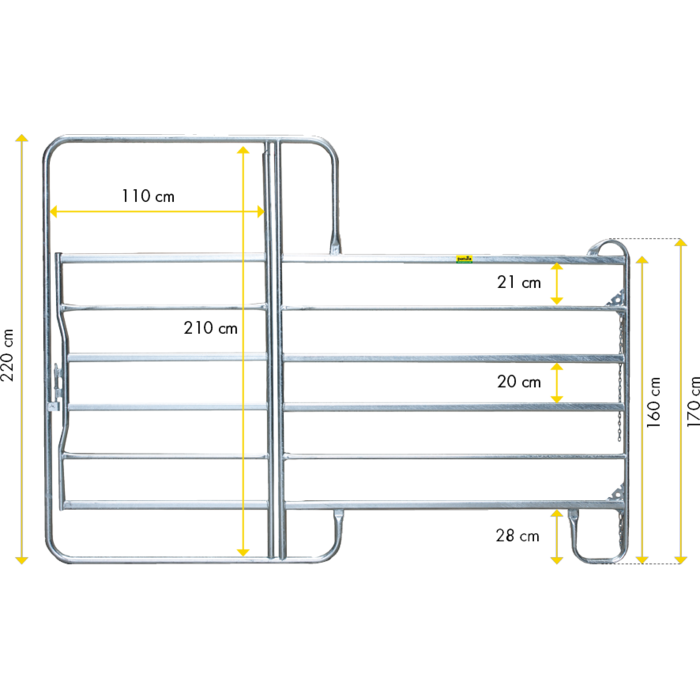 220 cm

110 cm

210 cm

21 cm

20 cm

28 cm

160 cm

170 cm