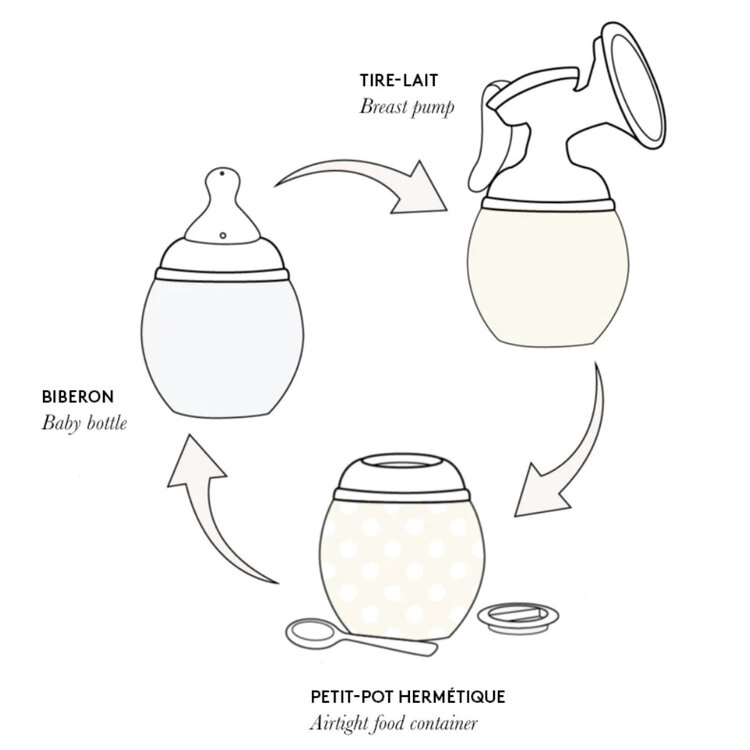 TIRE-LAIT
Breast pump

BIBERON
Baby bottle

PETIT-POT HERMÉTIQUE
Airtight food container