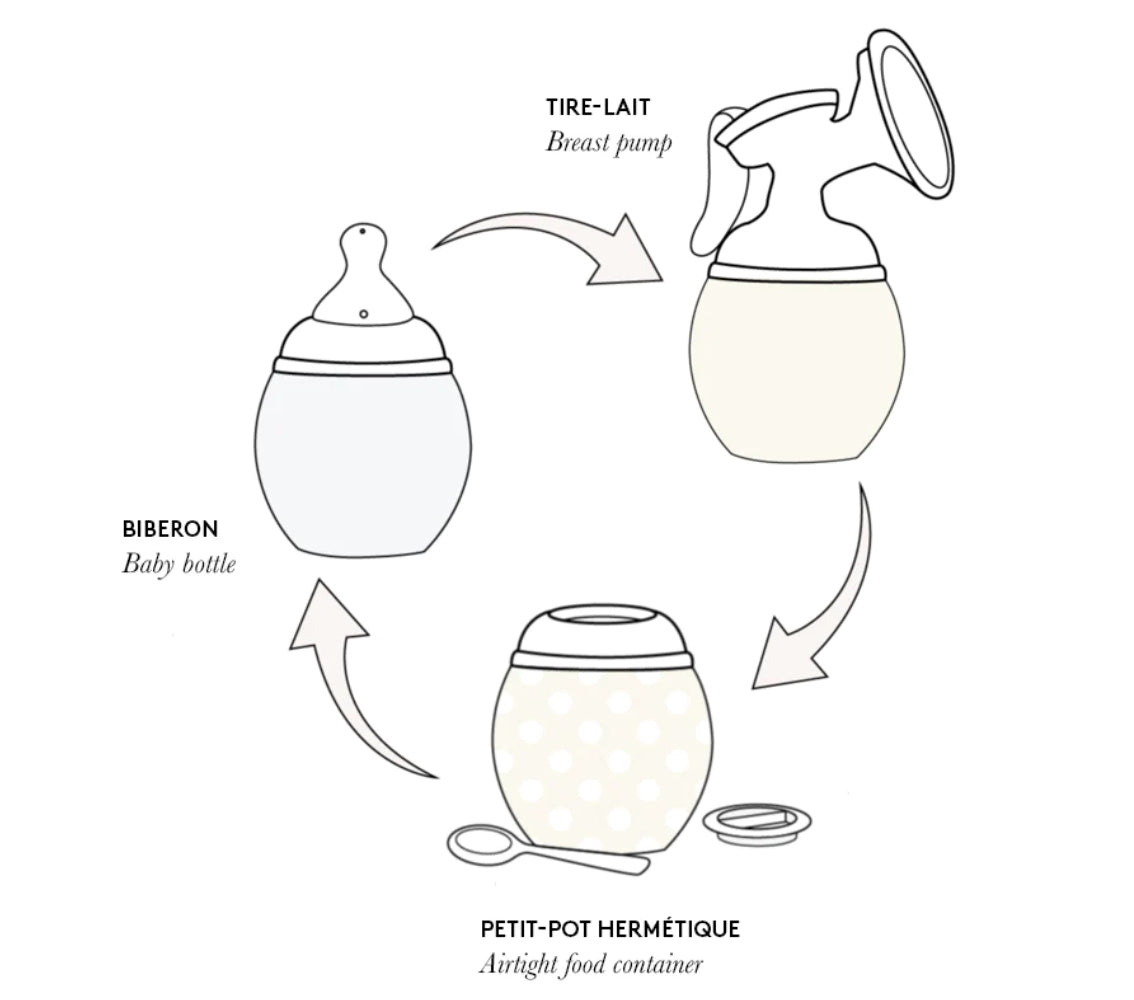 TIRE-LAIT
Breast pump

BIBERON
Baby bottle

PETIT-POT HERMÉTIQUE
Airtight food container