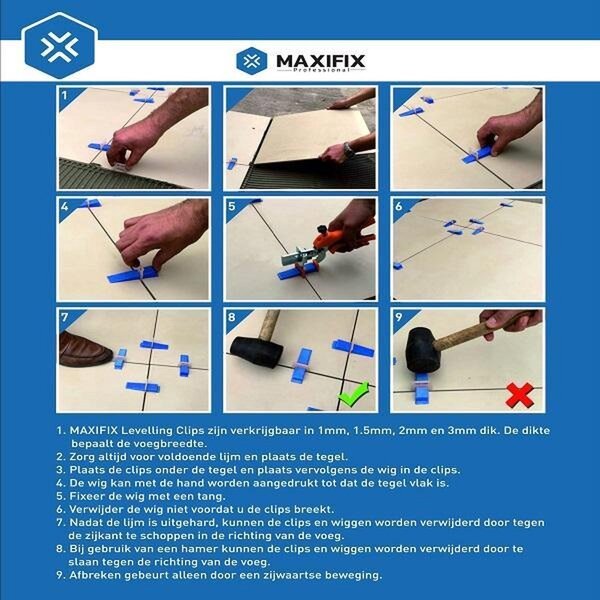 MAXIFIX
Professional

1

4

5

6

7

8

9

1. MAXIFIX Levelling Clips zijn verkrijgbaar in 1mm, 1.5mm, 2mm en 3mm dik. De dikte bepaalt de voegbreedte.
2. Zorg altijd voor voldoende lijm en plaats de tegel.
3. Plaats de clips onder de tegel en plaats vervolgens de wig in de clips.
4. De wig kan met de hand worden aangedrukt tot dat de tegel vlak is.
5. Fixeer de wig met een tang.
6. Verwijder de wig niet voordat u de clips breekt.
7. Nadat de lijm is uitgehard, kunnen de clips en wiggen worden verwijderd door tegen de zijkant te schoppen in de richting van de voeg.
8. Bij gebruik van een hamer kunnen de clips en wiggen worden verwijderd door te slaan tegen de richting van de voeg.
9. Afbreken gebeurt alleen door een zijwaartse beweging.