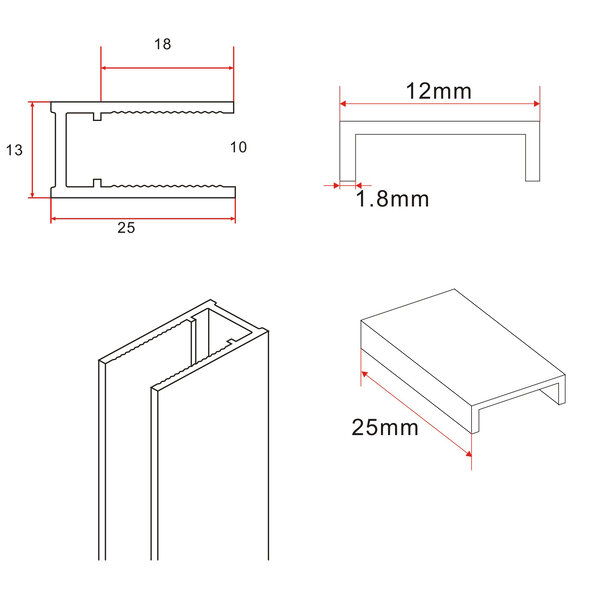 18

13

10

25

12mm

1.8mm

25mm