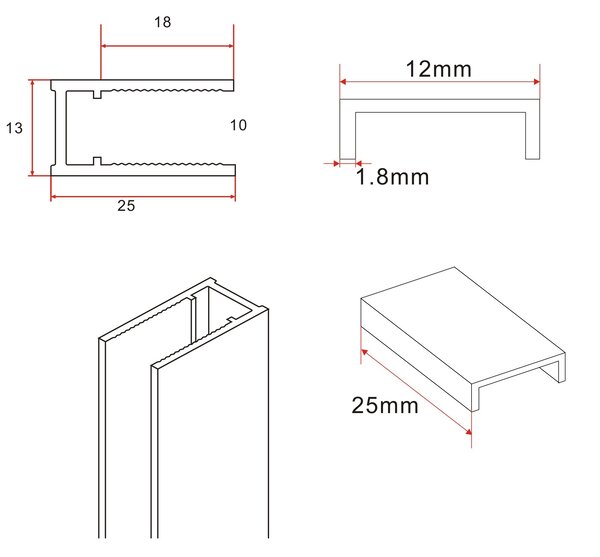 18

13

10

25

12mm

1.8mm

25mm