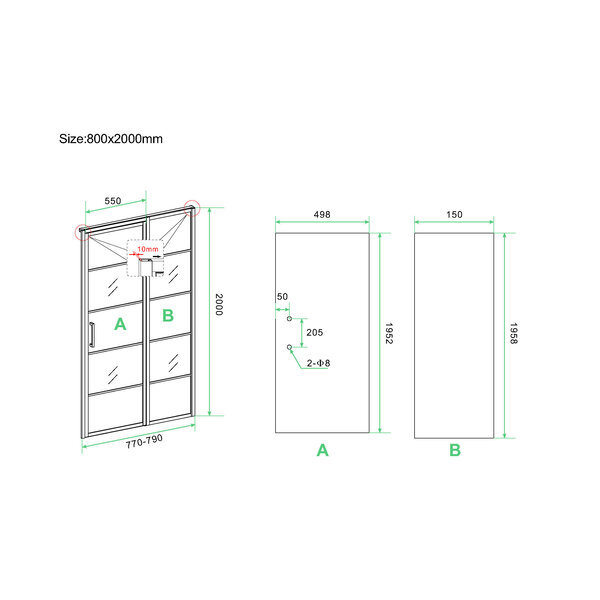 Size:800x2000mm

550

10mm

A

B

2000

770-790

498

50

205

2-Φ8

1952

A

150

1958

B