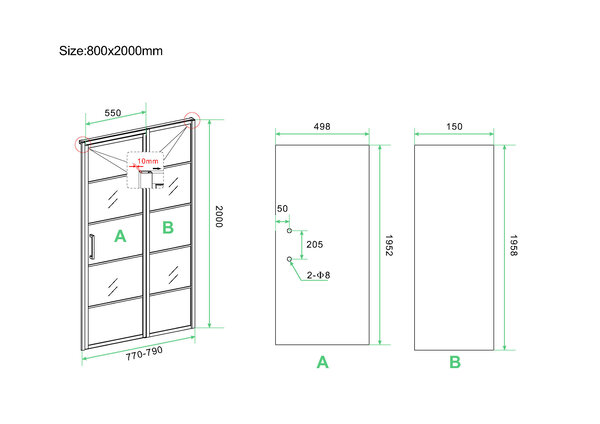 Size:800x2000mm

550

10mm

A

B

2000

770-790

498

50

205

2-Φ8

1952

A

150

1958

B